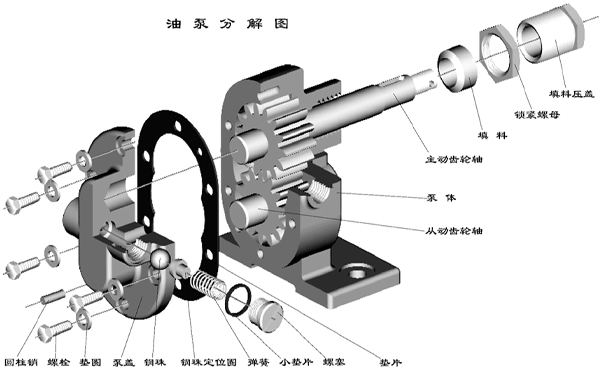 油泵分解图

填料压盖

锁紧螺母

填料

主动齿轮轴

泵体

从动齿轮轴

圆柱销 螺栓 垫圈 泵盖 钢珠 钢珠定位圈 弹簧 小垫片 螺塞 垫片